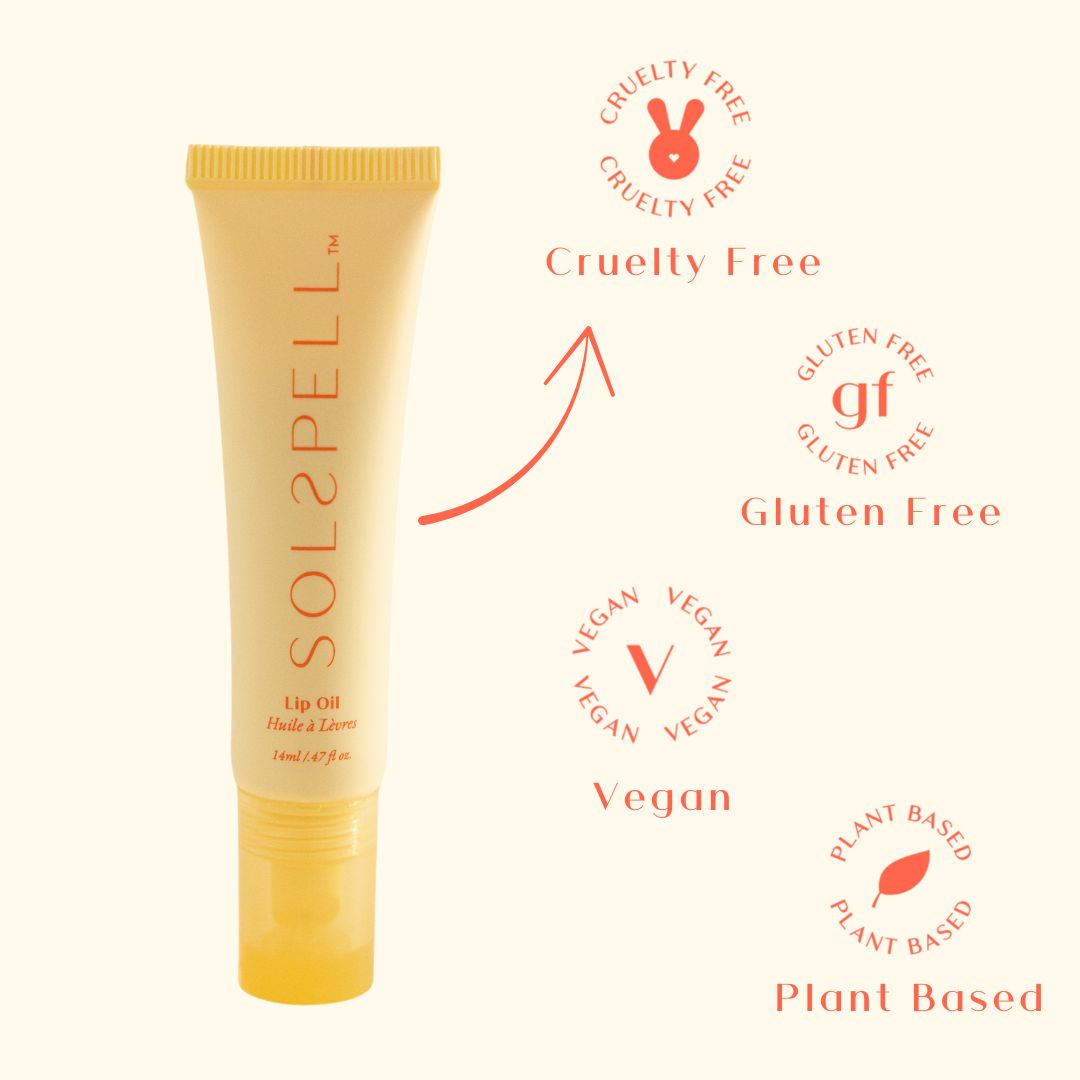 SOLSPELL™

Lip Oil
Huile à Lèvres

14ml /.47 fl oz.

CRUELTY FREE
CRUELTY FREE

Cruelty Free

GLUTEN FREE
gf
GLUTEN FREE

Gluten Free

VEGAN VEGAN
V
VEGAN VEGAN

Vegan

PLANT BASED
PLANT BASED

Plant Based